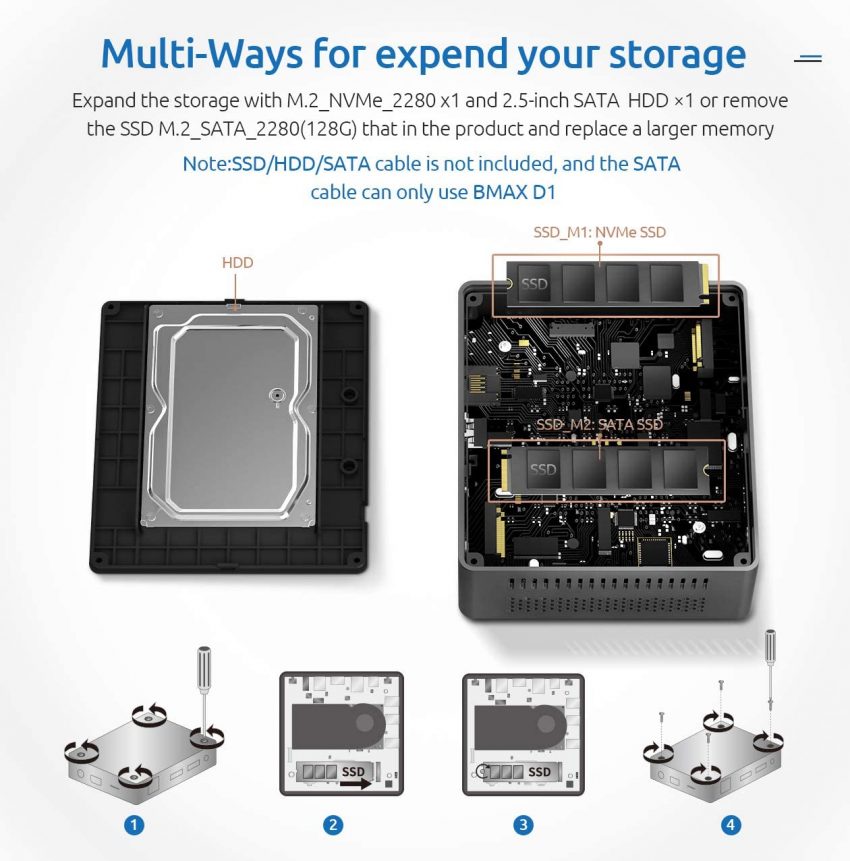 Multi-Ways for expend your storage

Expand the storage with M.2_NVMe_2280 x1 and 2.5-inch SATA HDD ×1 or remove the SSD M.2_SATA_2280(128G) that in the product and replace a larger memory

Note:SSD/HDD/SATA cable is not included, and the SATA cable can only use BMAX D1

HDD

SSD_M1: NVMe SSD

SSD

SSD_M2: SATA SSD

SSD

SSD

SSD

1

2

3

4